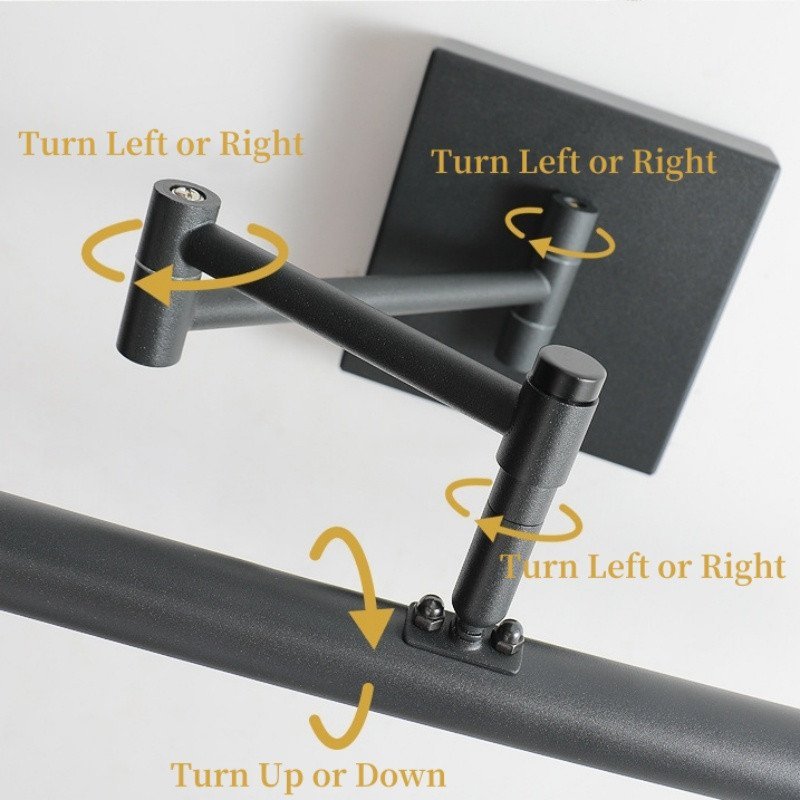 Turn Left or Right

Turn Left or Right

Turn Left or Right

Turn Up or Down