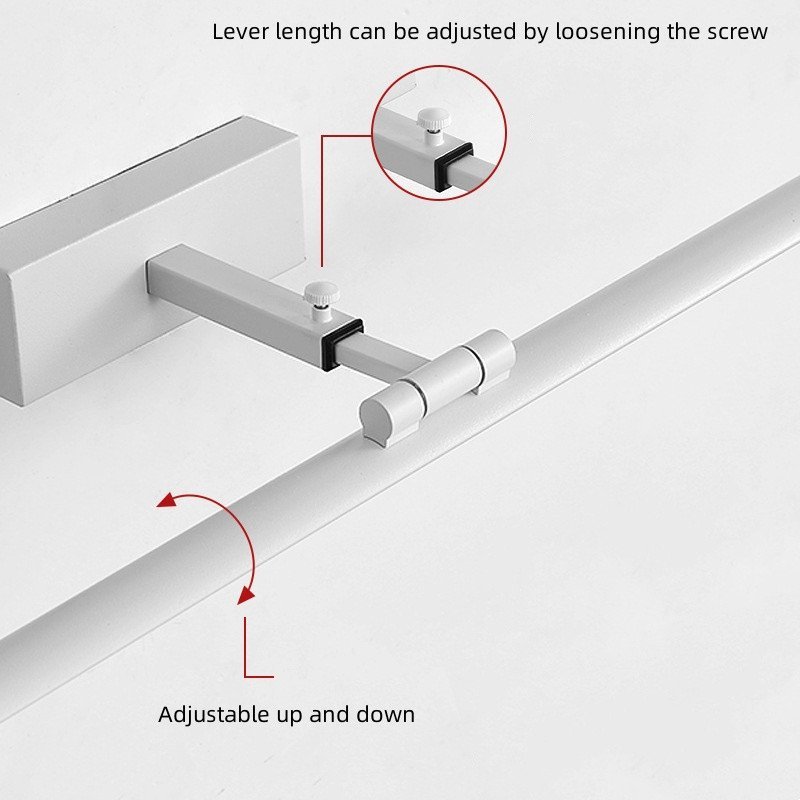 Lever length can be adjusted by loosening the screw

Adjustable up and down